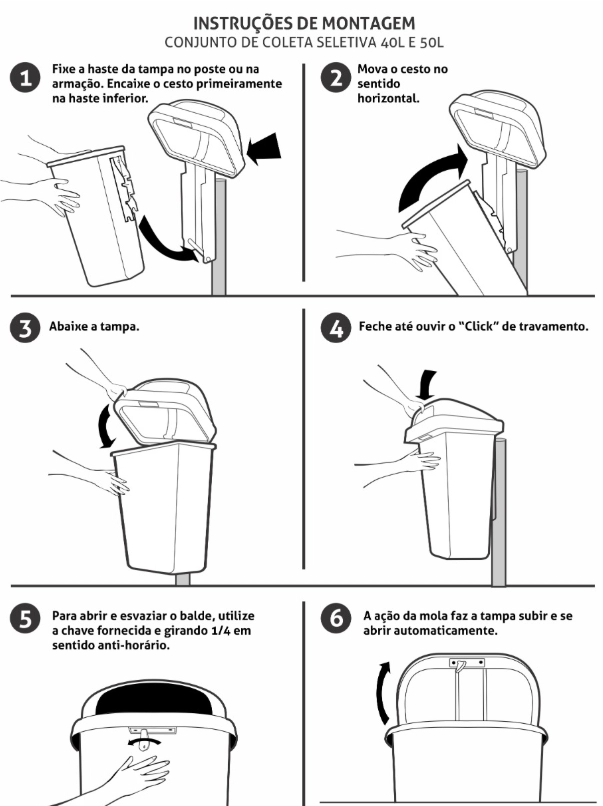 INSTRUÇÕES DE MONTAGEM
CONJUNTO DE COLETA SELETIVA 40L E 50L

1 Fixe a haste da tampa no poste ou na armação. Encaixe o cesto primeiramente na haste inferior.

2 Mova o cesto no sentido horizontal.

3 Abaixe a tampa.

4 Feche até ouvir o "Click" de travamento.

5 Para abrir e esvaziar o balde, utilize a chave fornecida e girando 1/4 em sentido anti-horário.

6 A ação da mola faz a tampa subir e se abrir automaticamente.